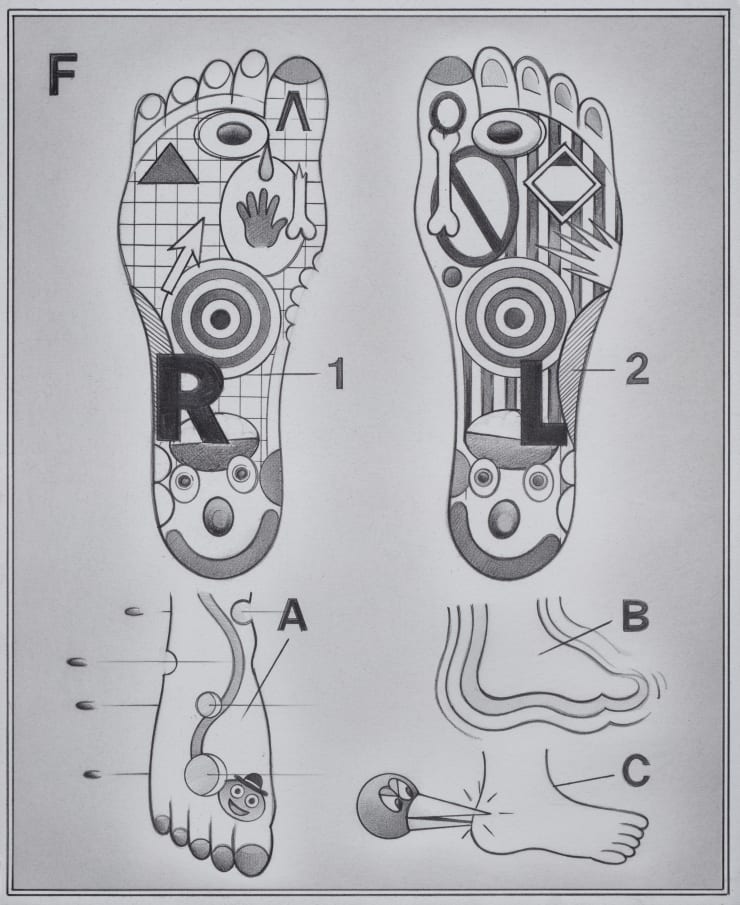 F

R

1

L

2

A

B

C