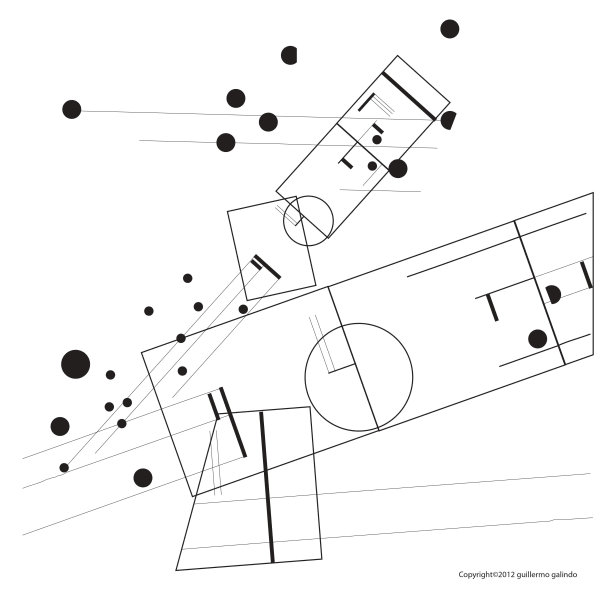 Copyright©2012 guillermo galindo