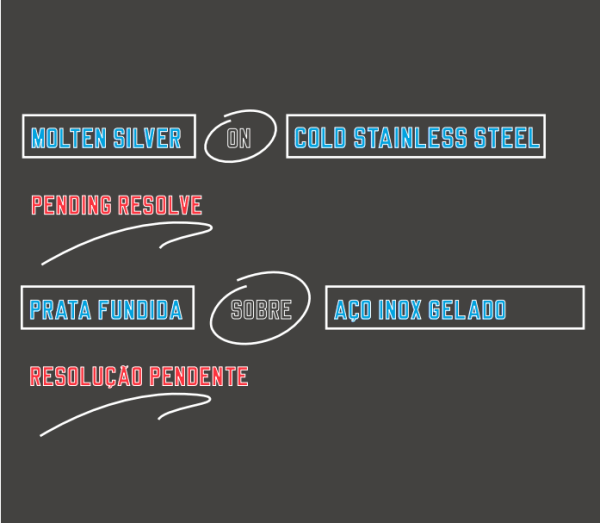 MOLTEN SILVER
ON
COLD STAINLESS STEEL

PENDING RESOLVE

PRATA FUNDIDA
SOBRE
AÇO INOX GELADO

RESOLUÇÃO PENDENTE