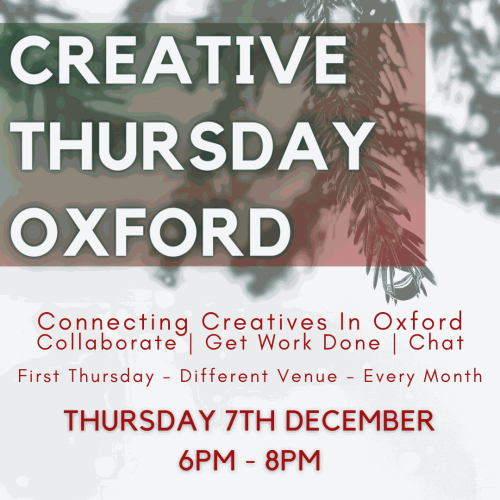 CREATIVE THURSDAY OXFORD

Connecting Creatives In Oxford
Collaborate | Get Work Done | Chat

First Thursday - Different Venue - Every Month

THURSDAY 7TH DECEMBER
6PM - 8PM