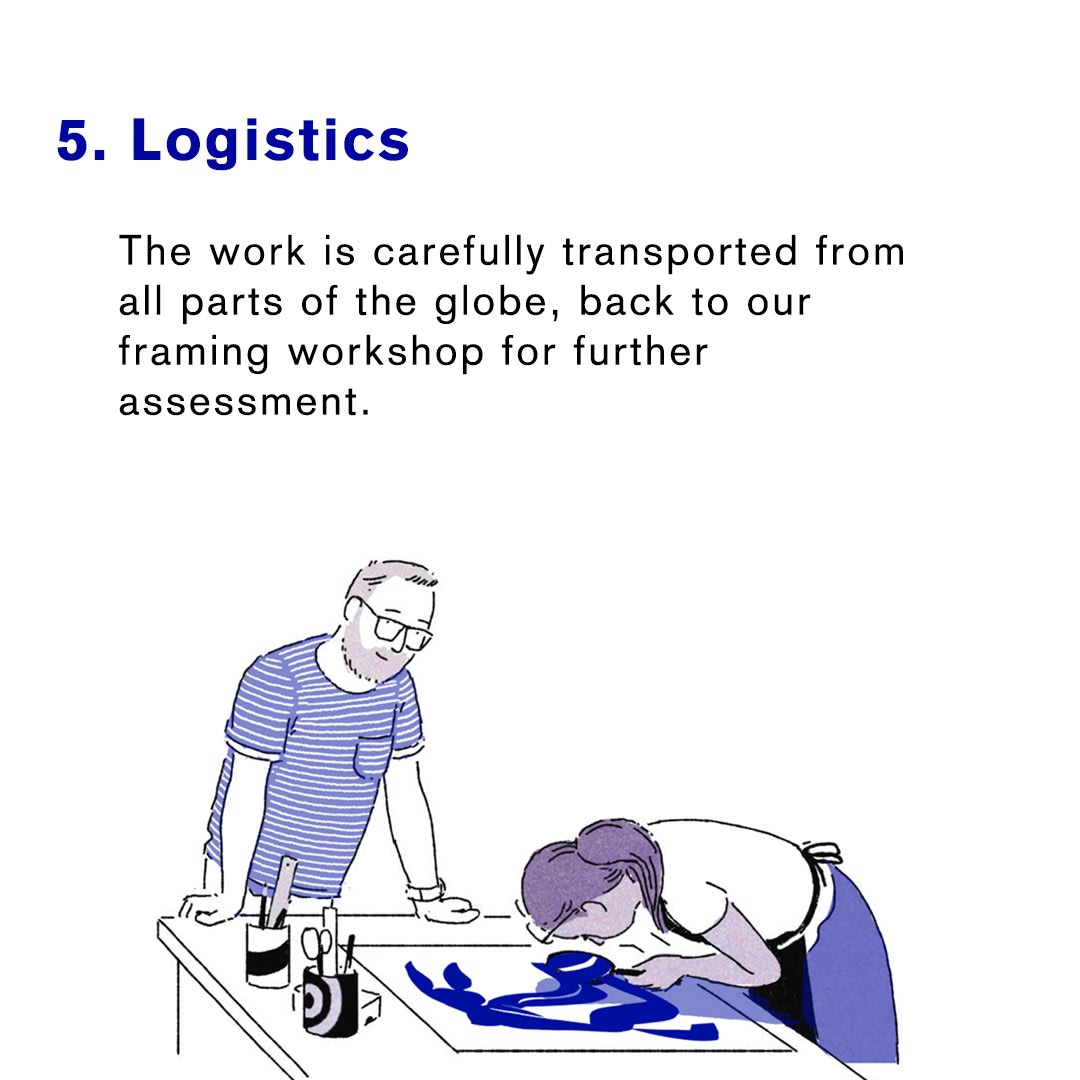 5. Logistics

The work is carefully transported from all parts of the globe, back to our framing workshop for further assessment.