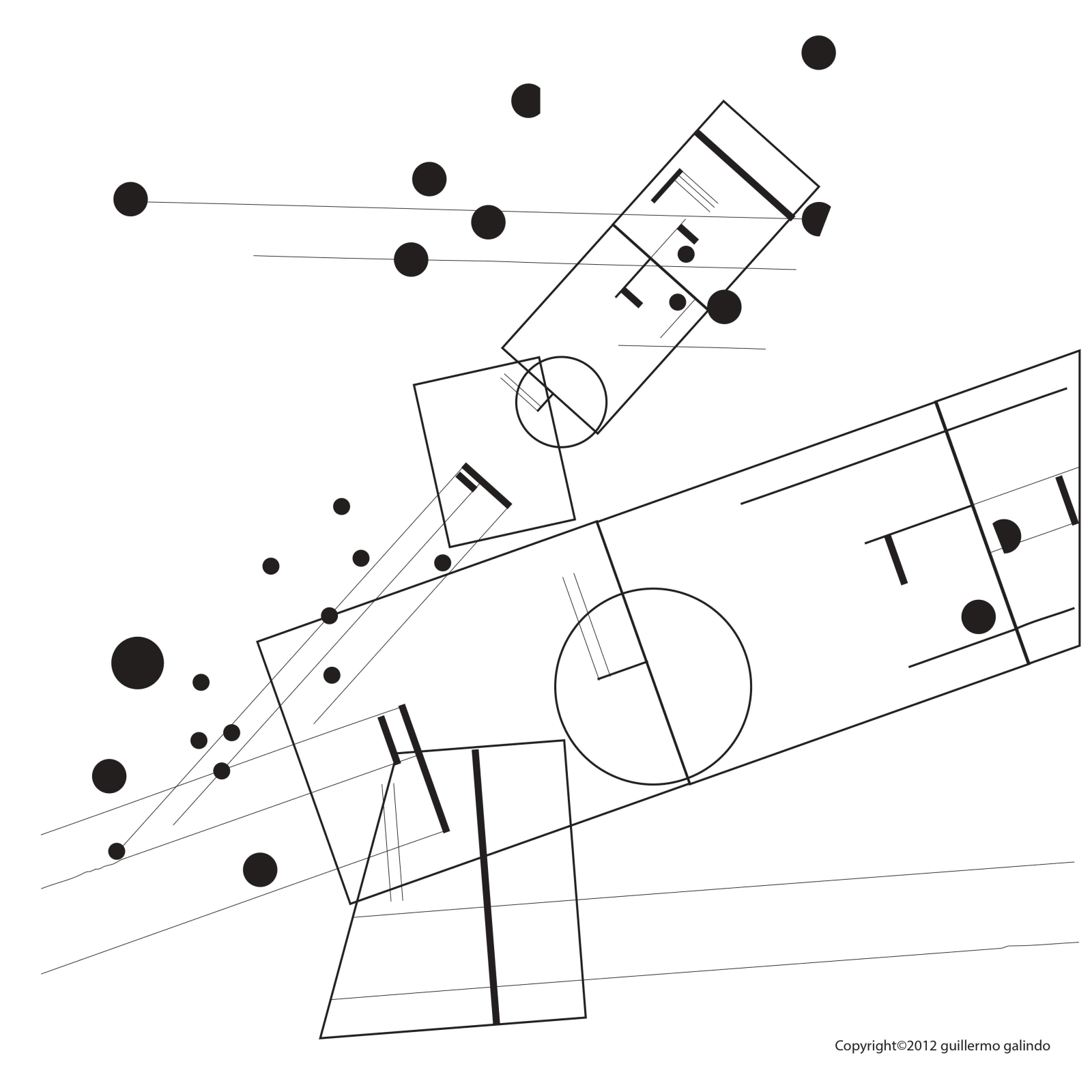 Copyright©2012 guillermo galindo