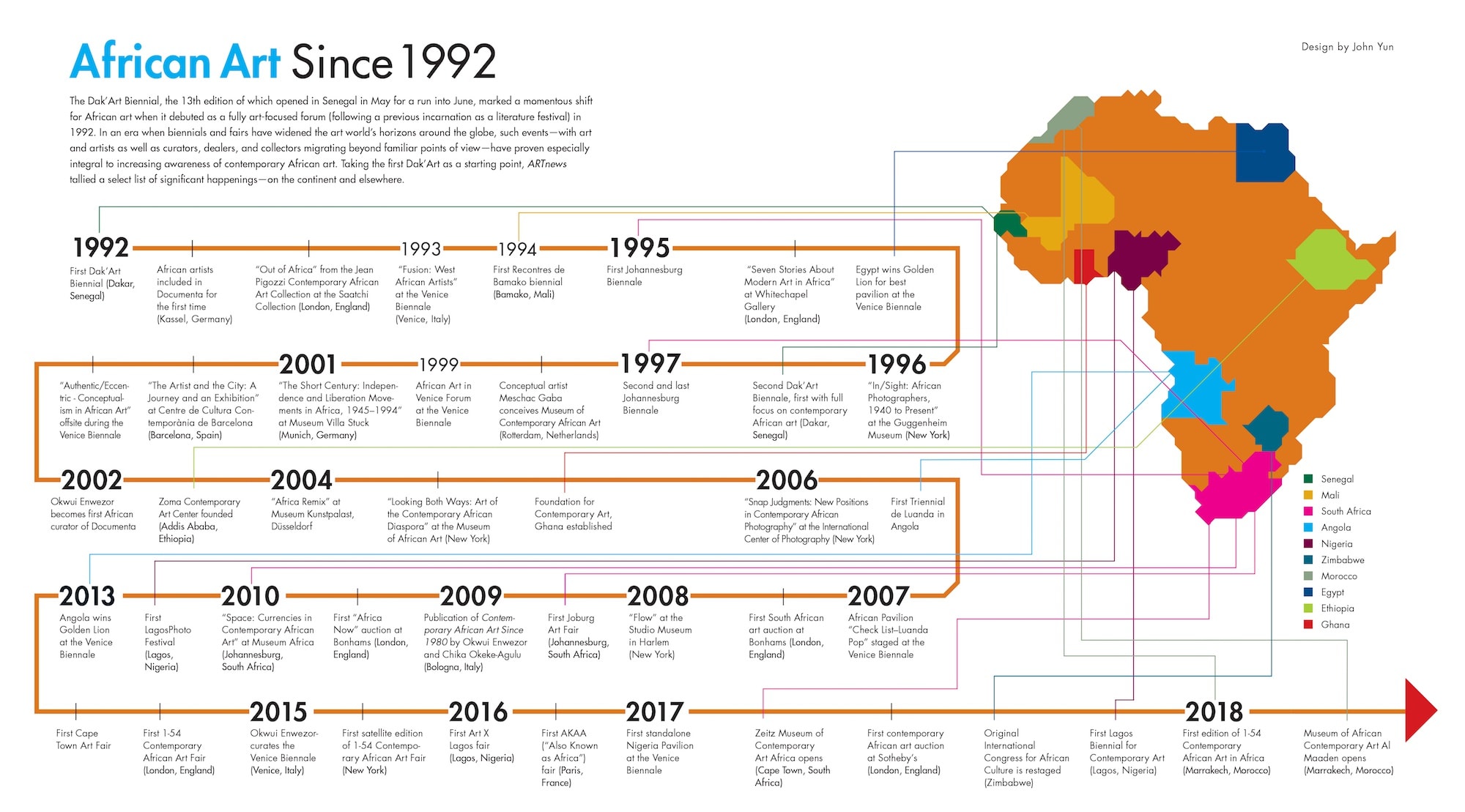 African Art Since 1992

Design by John Yun

The Dak'Art Biennial, the 13th edition of which opened in Senegal in May for a run into June, marked a momentous shift for African art when it debuted as a fully art-focused forum (following a previous incarnation as a literature festival) in 1992. In an era when biennials and fairs have widened the art world's horizons around the globe, such events—with art and artists as well as curators, dealers, and collectors migrating beyond familiar points of view—have proven especially integral to increasing awareness of contemporary African art. Taking the first Dak'Art as a starting point, ARTnews tallied a select list of significant happenings—on the continent and elsewhere.

1992
First Dak'Art Biennial (Dakar, Senegal)

African artists included in Documenta for the first time (Kassel, Germany)

"Out of Africa" from the Jean Pigozzi Contemporary African Art Collection at the Saatchi Collection (London, England)

1993
"Fusion: West African Artists" at the Venice Biennale (Venice, Italy)

1994
First Recontres de Bamako biennial (Bamako, Mali)

1995
First Johannesburg Biennale

"Seven Stories About Modern Art in Africa" at Whitechapel Gallery (London, England)

Egypt wins Golden Lion for best pavilion at the Venice Biennale

1996
"In/Sight: African Photographers, 1940 to Present" at the Guggenheim Museum (New York)

Second Dak'Art Biennale, first with full focus on contemporary African art (Dakar, Senegal)

1997
Second and last Johannesburg Biennale

Conceptual artist Meschac Gaba conceives Museum of Contemporary African Art (Rotterdam, Netherlands)

1999
African Art in Venice Forum at the Venice Biennale

2001
"The Short Century: Independence and Liberation Movements in Africa, 1945–1994" at Museum Villa Stuck (Munich, Germany)

"The Artist and the City: A Journey and an Exhibition" at Centre de Cultura Contemporània de Barcelona (Barcelona, Spain)

"Authentic/Eccentric - Conceptualism in African Art" offsite during the Venice Biennale

2002
Okwui Enwezor becomes first African curator of Documenta

Zoma Contemporary Art Center founded (Addis Ababa, Ethiopia)

2004
"Africa Remix" at Museum Kunstpalast, Düsseldorf

"Looking Both Ways: Art of the Contemporary African Diaspora" at the Museum of African Art (New York)

Foundation for Contemporary Art, Ghana established

2006
"Snap Judgments: New Positions in Contemporary African Photography" at the International Center of Photography (New York)

First Triennial de Luanda in Angola

2007
African Pavilion "Check List–Luanda Pop" staged at the Venice Biennale

First South African art auction at Bonhams (London, England)

2008
"Flow" at the Studio Museum in Harlem (New York)

First Joburg Art Fair (Johannesburg, South Africa)

2009
Publication of Contemporary African Art Since 1980 by Okwui Enwezor and Chika Okeke-Agulu (Bologna, Italy)

First "Africa Now" auction at Bonhams (London, England)

2010
"Space: Currencies in Contemporary African Art" at Museum Africa (Johannesburg, South Africa)

First LagosPhoto Festival (Lagos, Nigeria)

2013
Angola wins Golden Lion at the Venice Biennale

First Cape Town Art Fair

First 1-54 Contemporary African Art Fair (London, England)

2015
Okwui Enwezor curates the Venice Biennale (Venice, Italy)

First satellite edition of 1-54 Contemporary African Art Fair (New York)

2016
First Art X Lagos fair (Lagos, Nigeria)

First AKAA ("Also Known as Africa") fair (Paris, France)

2017
First standalone Nigeria Pavilion at the Venice Biennale

Zeitz Museum of Contemporary Art Africa opens (Cape Town, South Africa)

First contemporary African art auction at Sotheby's (London, England)

Original International Congress for African Culture is restaged (Zimbabwe)

First Lagos Biennial for Contemporary Art (Lagos, Nigeria)

2018
First edition of 1-54 Contemporary African Art in Africa (Marrakech, Morocco)

Museum of African Contemporary Art Al Maaden opens (Marrakech, Morocco)

Senegal
Mali
South Africa
Angola
Nigeria
Zimbabwe
Morocco
Egypt
Ethiopia
Ghana